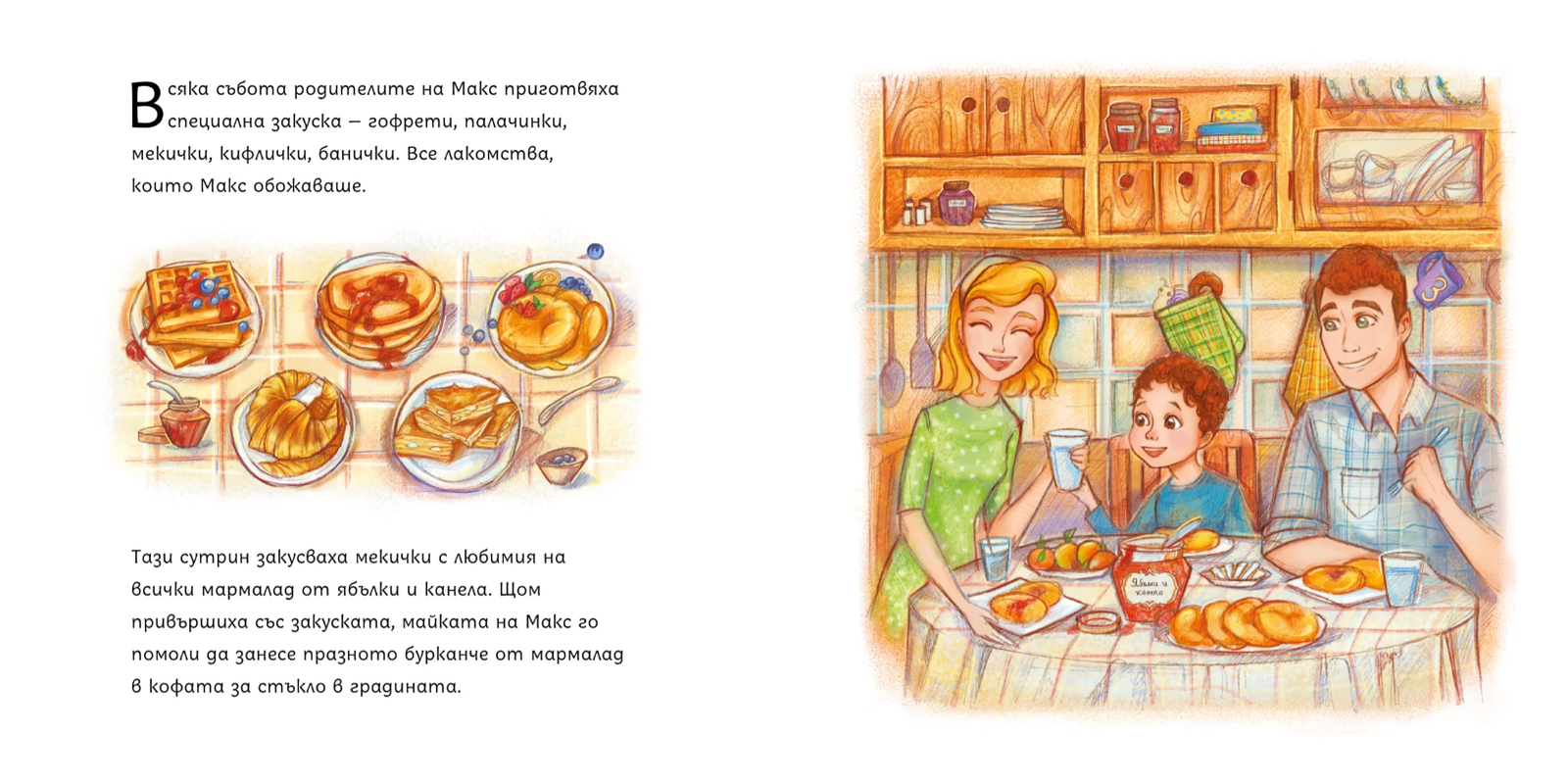 Всяка събота родителите на Макс приготвяха специална закуска – гофрети, палачинки, мекички, кифлички, банички. Все лакомства, които Макс обожаваше.

Тази сутрин закусваха мекички с любимия на всички мармалад от ябълки и канела. Щом привършиха със закуската, майката на Макс го помоли да занесе празното бурканче от мармалад в кофата за стъкло в градината.

Ябълки и канела